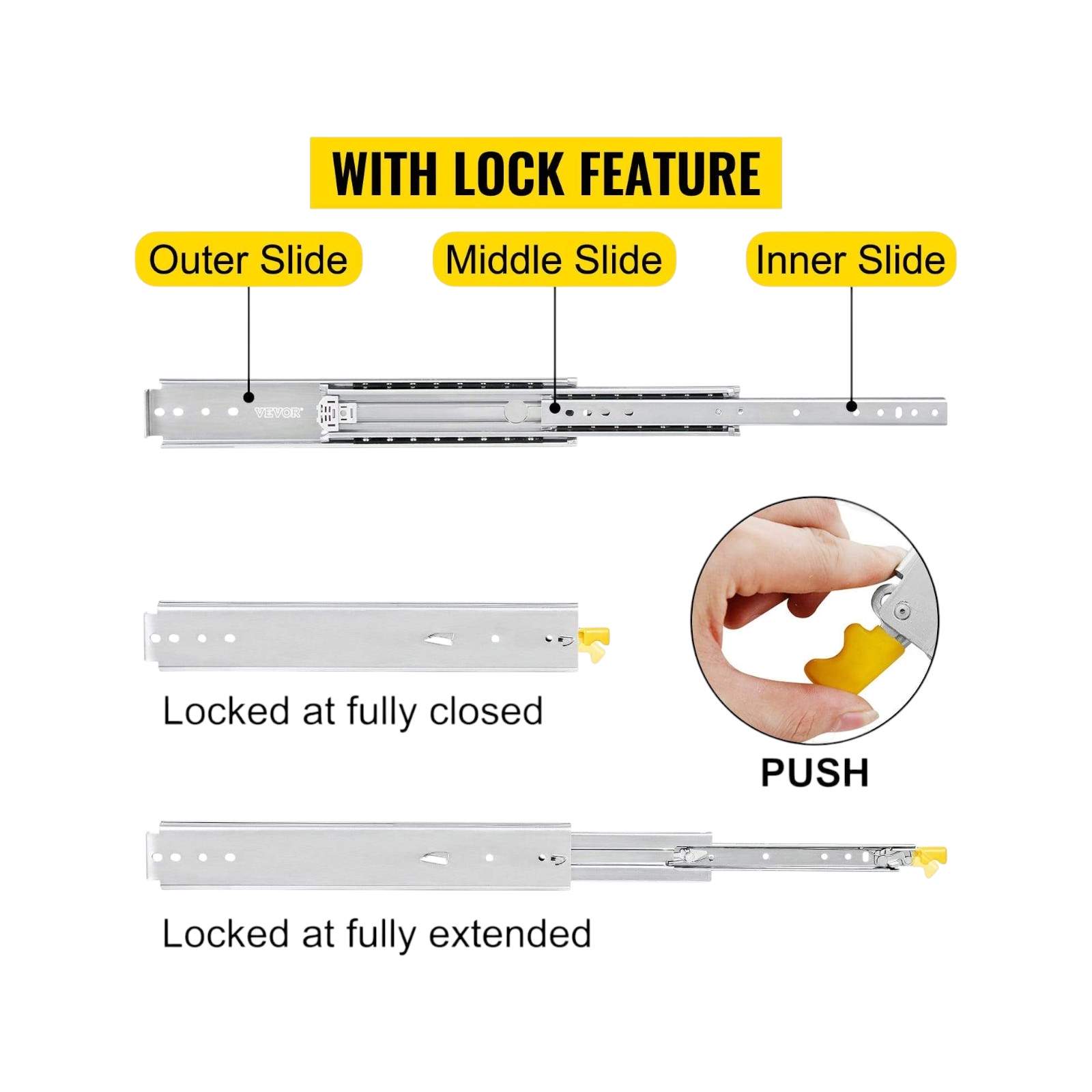 WITH LOCK FEATURE

Outer Slide

Middle Slide

Inner Slide

VEVOR

Locked at fully closed

PUSH

Locked at fully extended